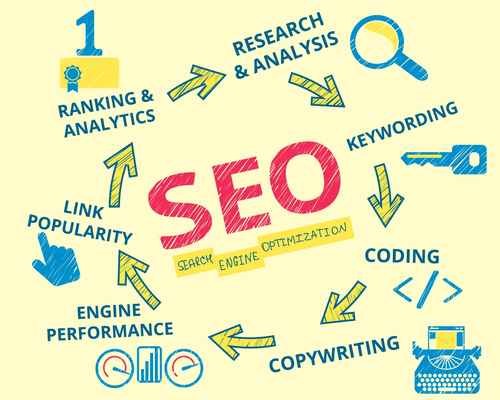 1

RANKING & ANALYTICS

RESEARCH & ANALYSIS

KEYWORDING

SEO

SEARCH ENGINE OPTIMIZATION

LINK POPULARITY

CODING

</>

ENGINE PERFORMANCE

COPYWRITING