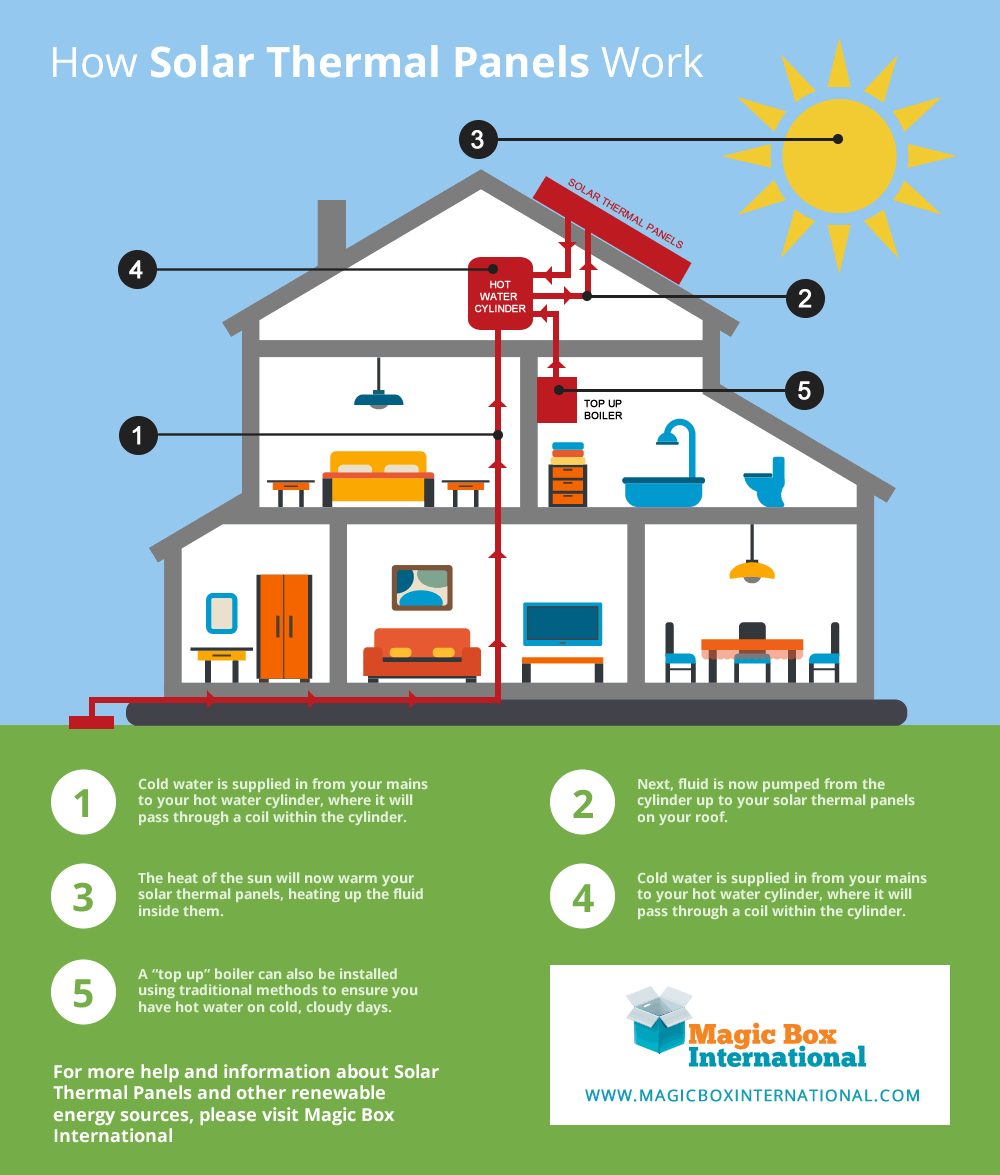 How Solar Thermal Panels Work

3

SOLAR THERMAL PANELS

4

HOT WATER CYLINDER

2

5

TOP UP BOILER

1

1
Cold water is supplied in from your mains to your hot water cylinder, where it will pass through a coil within the cylinder.

2
Next, fluid is now pumped from the cylinder up to your solar thermal panels on your roof.

3
The heat of the sun will now warm your solar thermal panels, heating up the fluid inside them.

4
Cold water is supplied in from your mains to your hot water cylinder, where it will pass through a coil within the cylinder.

5
A "top up" boiler can also be installed using traditional methods to ensure you have hot water on cold, cloudy days.

For more help and information about Solar Thermal Panels and other renewable energy sources, please visit Magic Box International

Magic Box International

WWW.MAGICBOXINTERNATIONAL.COM